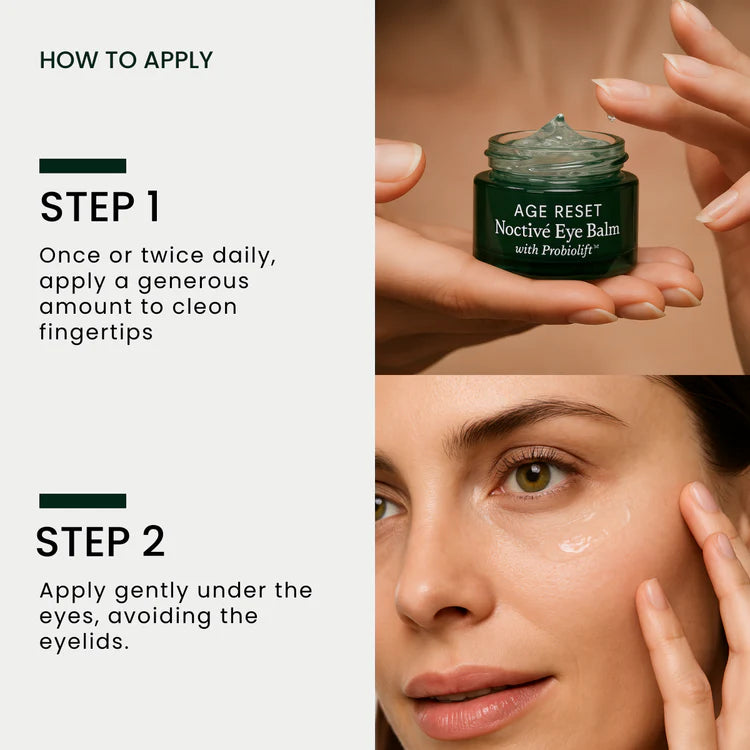 HOW TO APPLY

STEP 1

Once or twice daily, apply a generous amount to cleon fingertips

STEP 2

Apply gently under the eyes, avoiding the eyelids.

AGE RESET
Noctivé Eye Balm
with Probiolift™